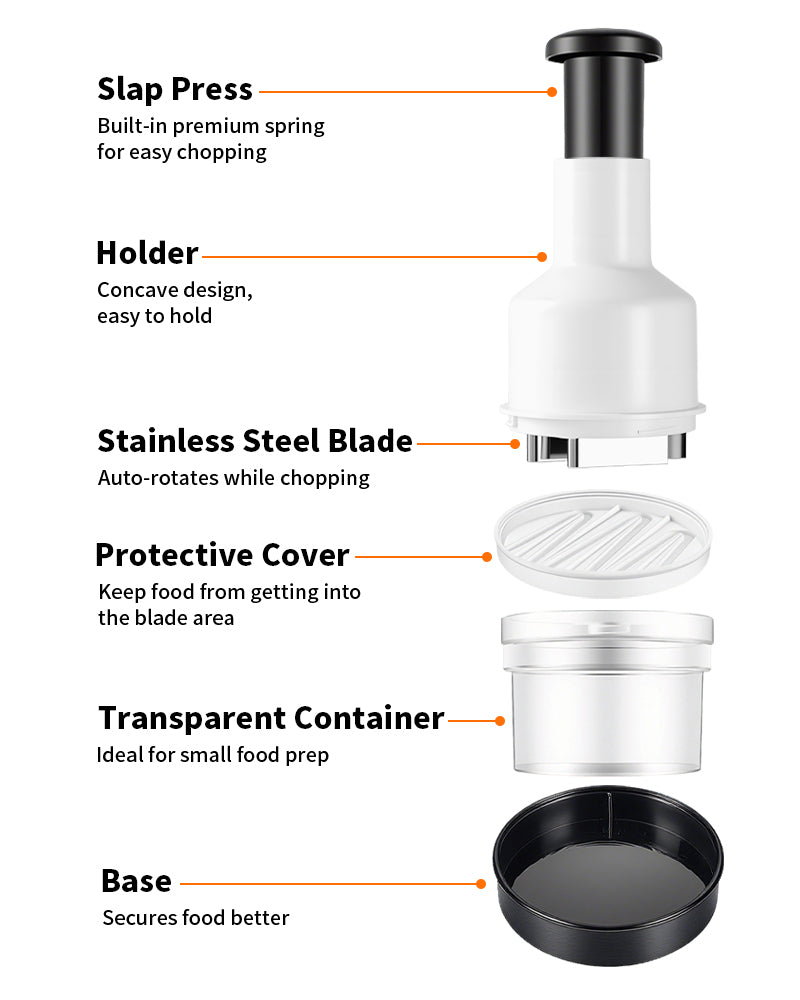 Slap Press
Built-in premium spring for easy chopping

Holder
Concave design, easy to hold

Stainless Steel Blade
Auto-rotates while chopping

Protective Cover
Keep food from getting into the blade area

Transparent Container
Ideal for small food prep

Base
Secures food better