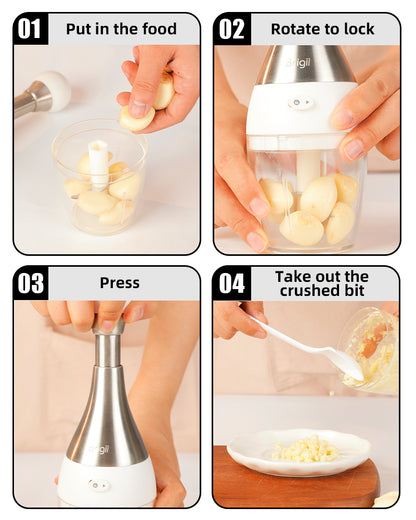 01 Put in the food

02 Rotate to lock

drigil

03 Press

drigil

04 Take out the crushed bit