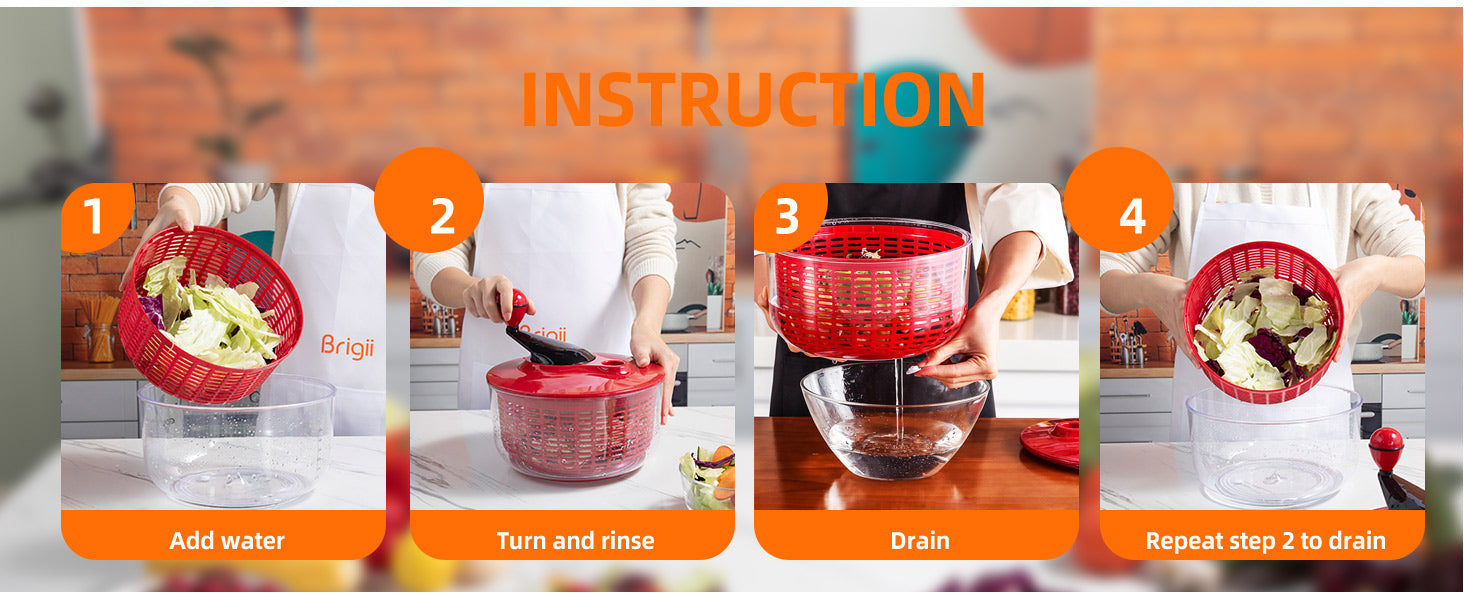 INSTRUCTION

1

Brigii

Add water

2

Brigii

Turn and rinse

3

Drain

4

Repeat step 2 to drain